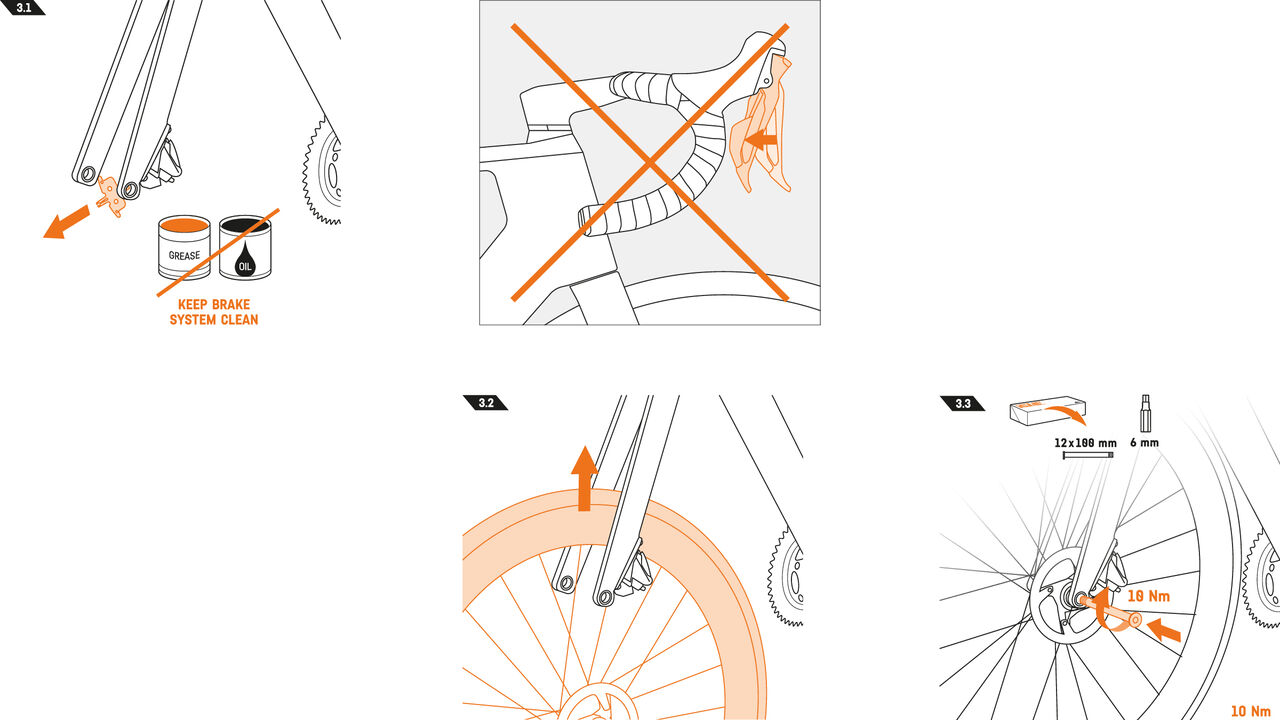 3.1

GREASE

OIL

KEEP BRAKE SYSTEM CLEAN

3.2

3.3

12x100 mm

6 mm

10 Nm

10 Nm